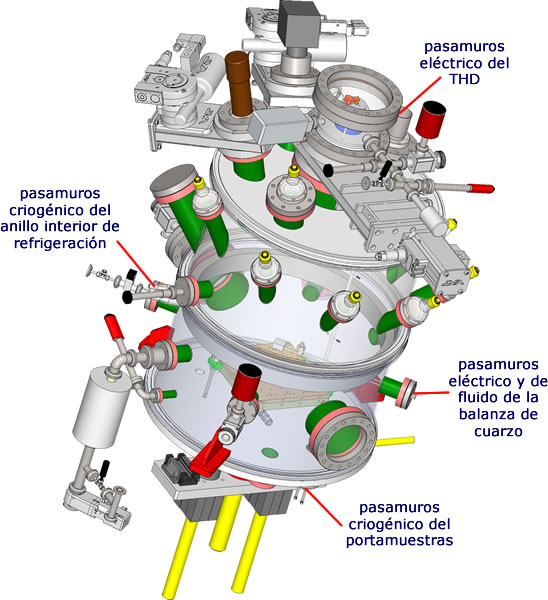 pasamuros eléctrico del THD

pasamuros criogénico del anillo interior de refrigeración

pasamuros eléctrico y de fluido de la balanza de cuarzo

pasamuros criogénico del portamuestras