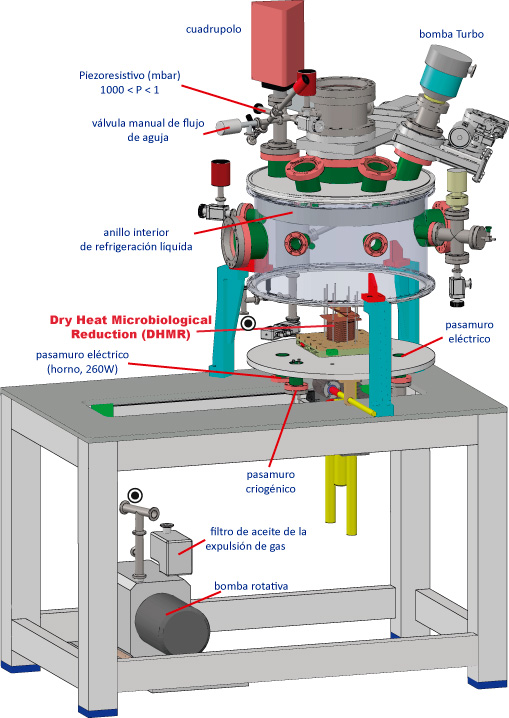 cuadrupolo

bomba Turbo

Piezoresistivo (mbar)
1000 < P < 1

válvula manual de flujo de aguja

anillo interior de refrigeración líquida

Dry Heat Microbiological Reduction (DHMR)

pasamuro eléctrico

pasamuro eléctrico (horno, 260W)

pasamuro criogénico

filtro de aceite de la expulsión de gas

bomba rotativa